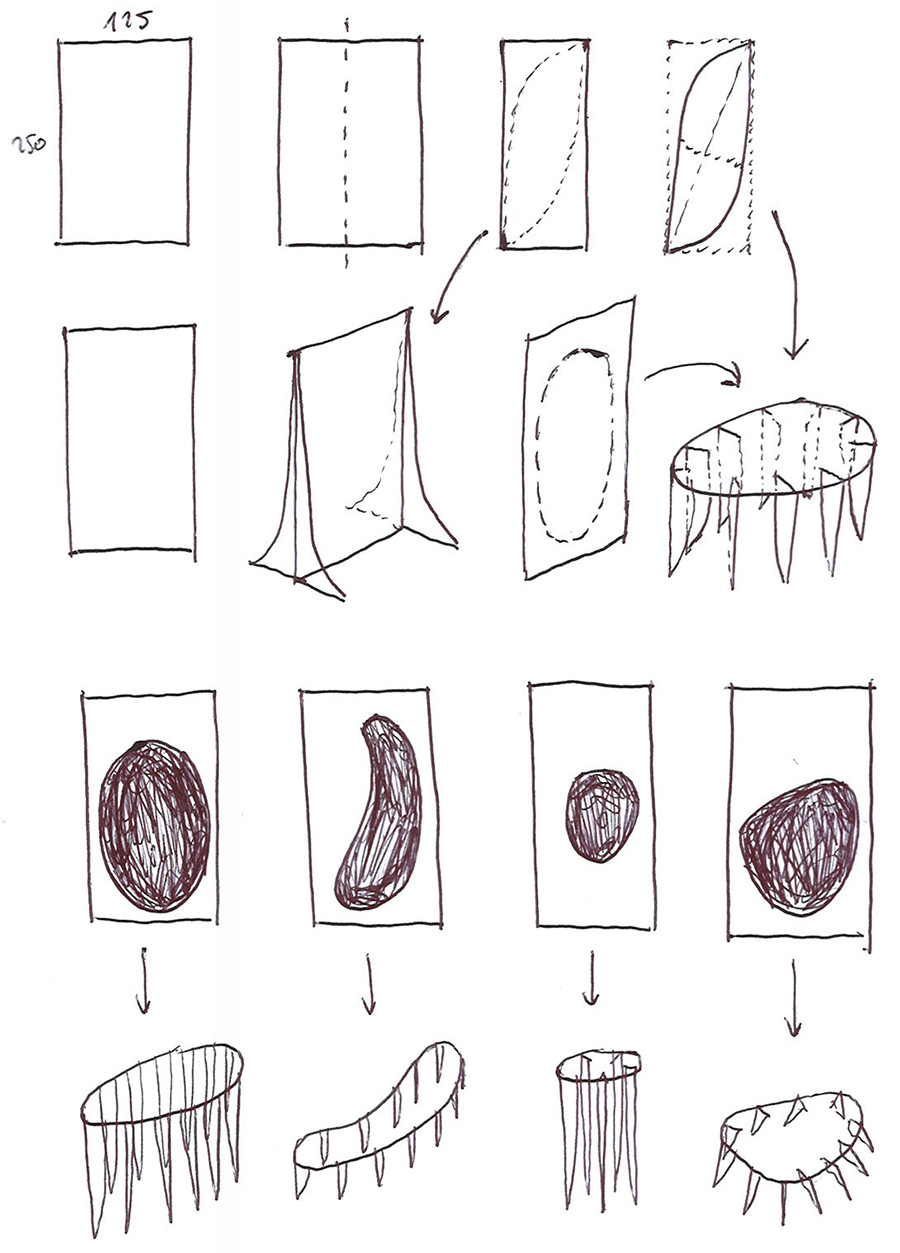 125
250